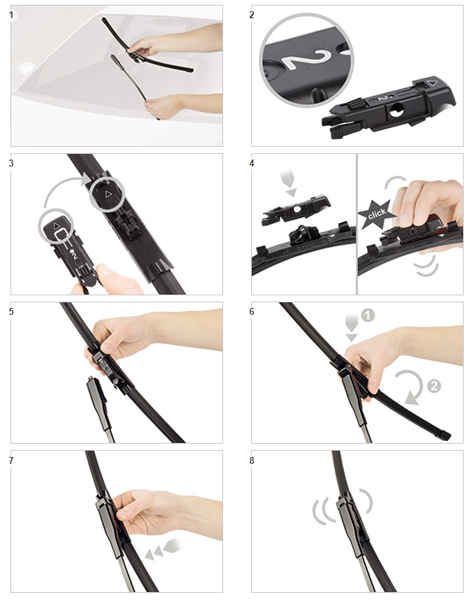 1

2

2

2

3

2

4

click

5

6

1

2

7

8