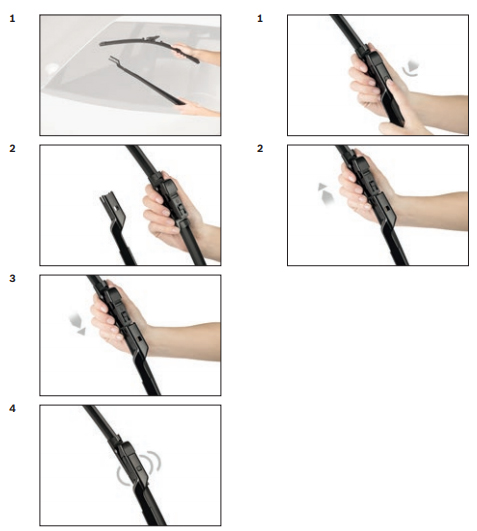 1

2

3

4

1

2